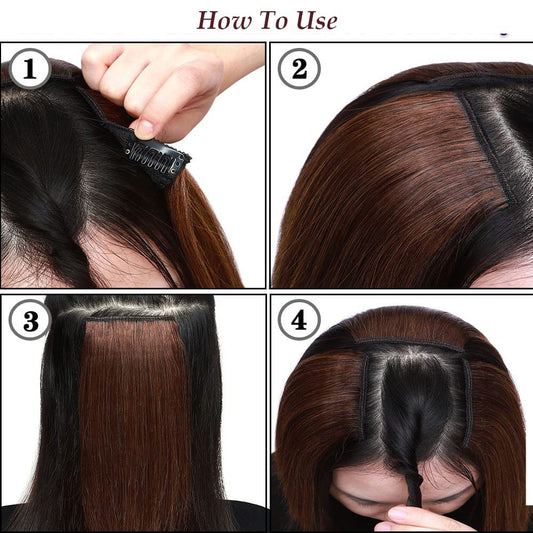 How To Use

1

2

3

4