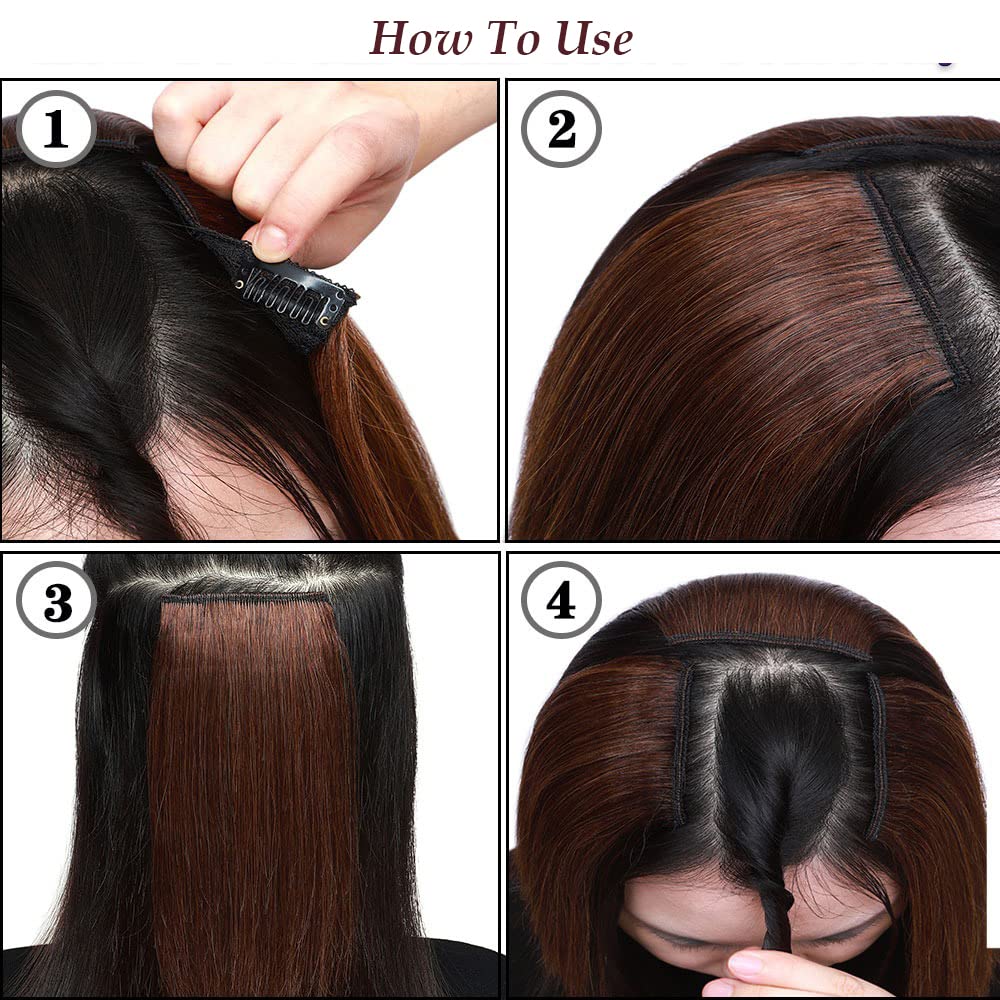 How To Use

1

2

3

4